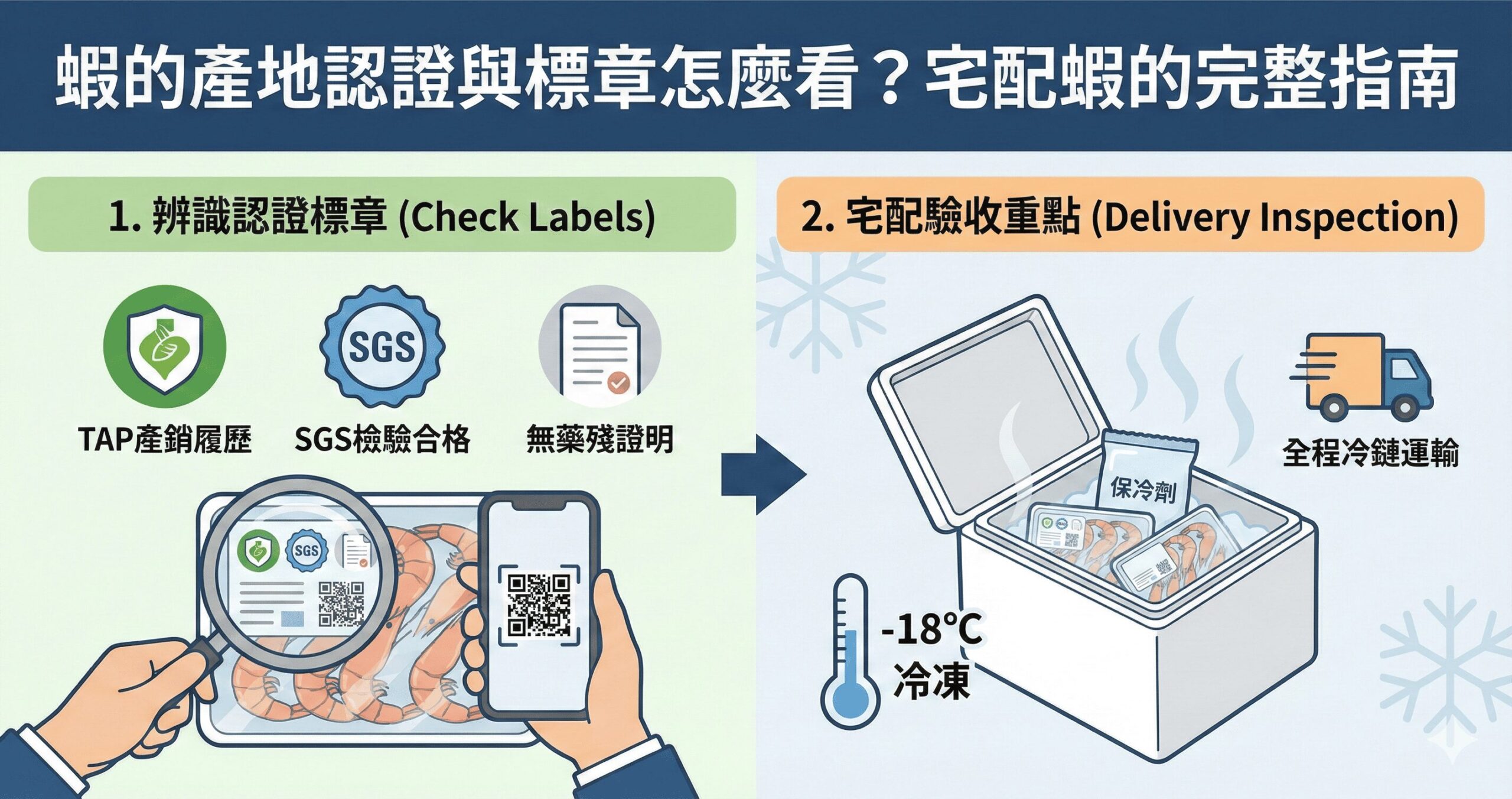 蝦的產地認證與標章怎麼看？宅配蝦的完整指南

1. 辨識認證標章 (Check Labels)

SGS

TAP產銷履歷

SGS檢驗合格

無藥殘證明

SGS

2. 宅配驗收重點 (Delivery Inspection)

全程冷鏈運輸

保冷劑

-18°C
冷凍